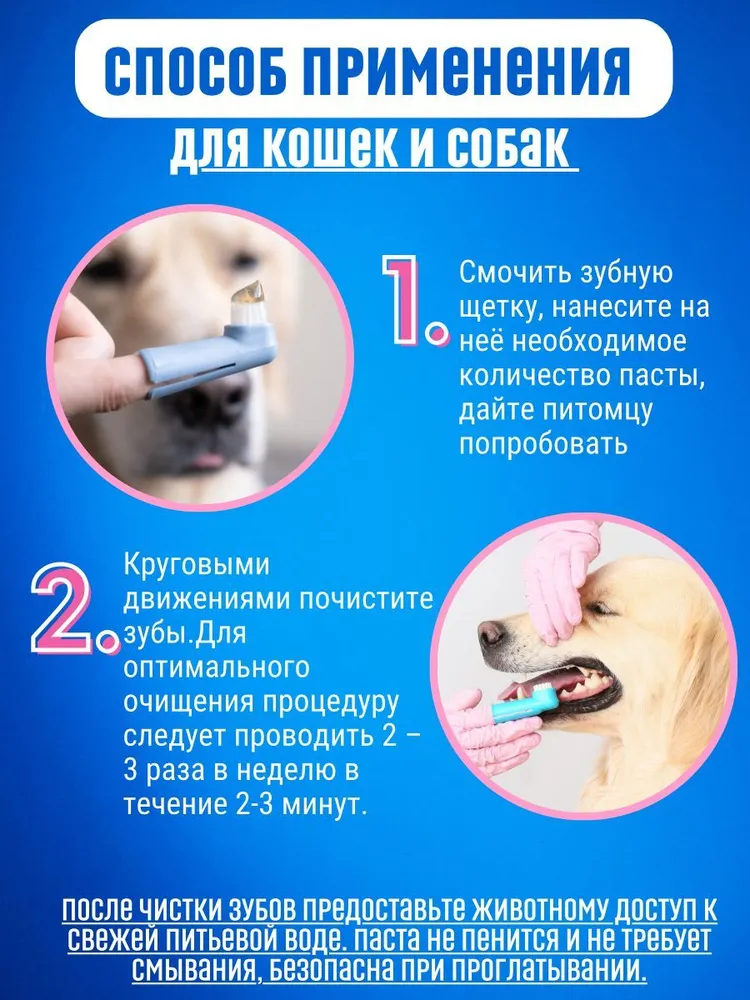 СПОСОБ ПРИМЕНЕНИЯ

для кошек и собак

1. Смочить зубную щетку, нанесите на неё необходимое количество пасты, дайте питомцу попробовать

2. Круговыми движениями почистите зубы.Для оптимального очищения процедуру следует проводить 2 – 3 раза в неделю в течение 2-3 минут.

после чистки зубов предоставьте животному доступ к свежей питьевой воде. паста не пенится и не требует смывания, безопасна при проглатывании.